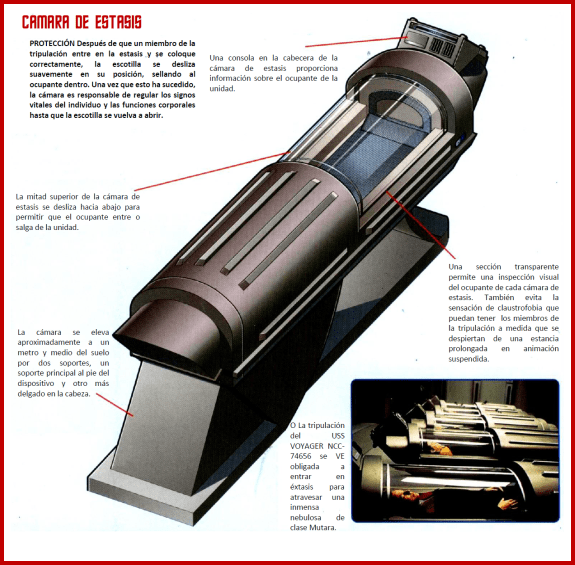 CAMARA DE ESTASIS

PROTECCIÓN Después de que un miembro de la tripulación entre en la estasis y se coloque correctamente, la escotilla se desliza suavemente en su posición, sellando al ocupante dentro. Una vez que esto ha sucedido, la cámara es responsable de regular los signos vitales del individuo y las funciones corporales hasta que la escotilla se vuelva a abrir.

Una consola en la cabecera de la cámara de estasis proporciona información sobre el ocupante de la unidad.

La mitad superior de la cámara de estasis se desliza hacia abajo para permitir que el ocupante entre o salga de la unidad.

Una sección transparente permite una inspección visual del ocupante de cada cámara de estasis. También evita la sensación de claustrofobia que puedan tener los miembros de la tripulación a medida que se despiertan de una estancia prolongada en animación suspendida.

La cámara se eleva aproximadamente a un metro y medio del suelo por dos soportes, un soporte principal al pie del dispositivo y otro más delgado en la cabeza.

O La tripulación del USS VOYAGER NCC-74656 se VE obligada a entrar en éxtasis para atravesar una inmensa nebulosa de clase Mutara.