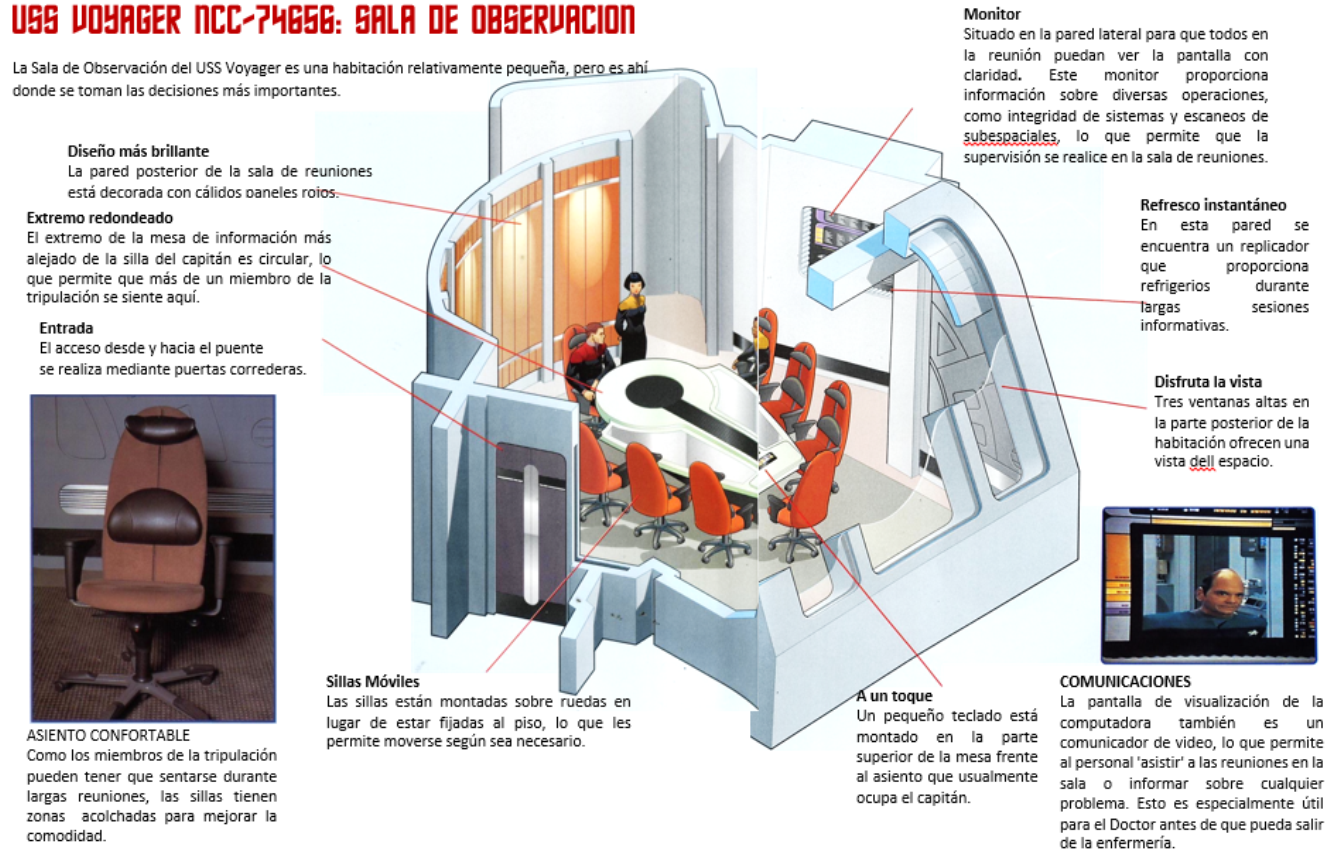 USS VOYAGER NCC-74656: SALA DE OBSERVACION

La Sala de Observación del USS Voyager es una habitación relativamente pequeña, pero es ahí donde se toman las decisiones más importantes.

Diseño más brillante
La pared posterior de la sala de reuniones está decorada con cálidos paneles rojos.

Extremo redondeado
El extremo de la mesa de información más alejado de la silla del capitán es circular, lo que permite que más de un miembro de la tripulación se siente aquí.

Entrada
El acceso desde y hacia el puente se realiza mediante puertas correderas.

ASIENTO CONFORTABLE
Como los miembros de la tripulación pueden tener que sentarse durante largas reuniones, las sillas tienen zonas acolchadas para mejorar la comodidad.

Sillas Móviles
Las sillas están montadas sobre ruedas en lugar de estar fijadas al piso, lo que les permite moverse según sea necesario.

A un toque
Un pequeño teclado está montado en la parte superior de la mesa frente al asiento que usualmente ocupa el capitán.

Monitor
Situado en la pared lateral para que todos en la reunión puedan ver la pantalla con claridad. Este monitor proporciona información sobre diversas operaciones, como integridad de sistemas y escaneos de subespaciales, lo que permite que la supervisión se realice en la sala de reuniones.

Refresco instantáneo
En esta pared se encuentra un replicador que proporciona refrigerios durante largas sesiones informativas.

Disfruta la vista
Tres ventanas altas en la parte posterior de la habitación ofrecen una vista dell espacio.

COMUNICACIONES
La pantalla de visualización de la computadora también es un comunicador de video, lo que permite al personal 'asistir' a las reuniones en la sala o informar sobre cualquier problema. Esto es especialmente útil para el Doctor antes de que pueda salir de la enfermería.