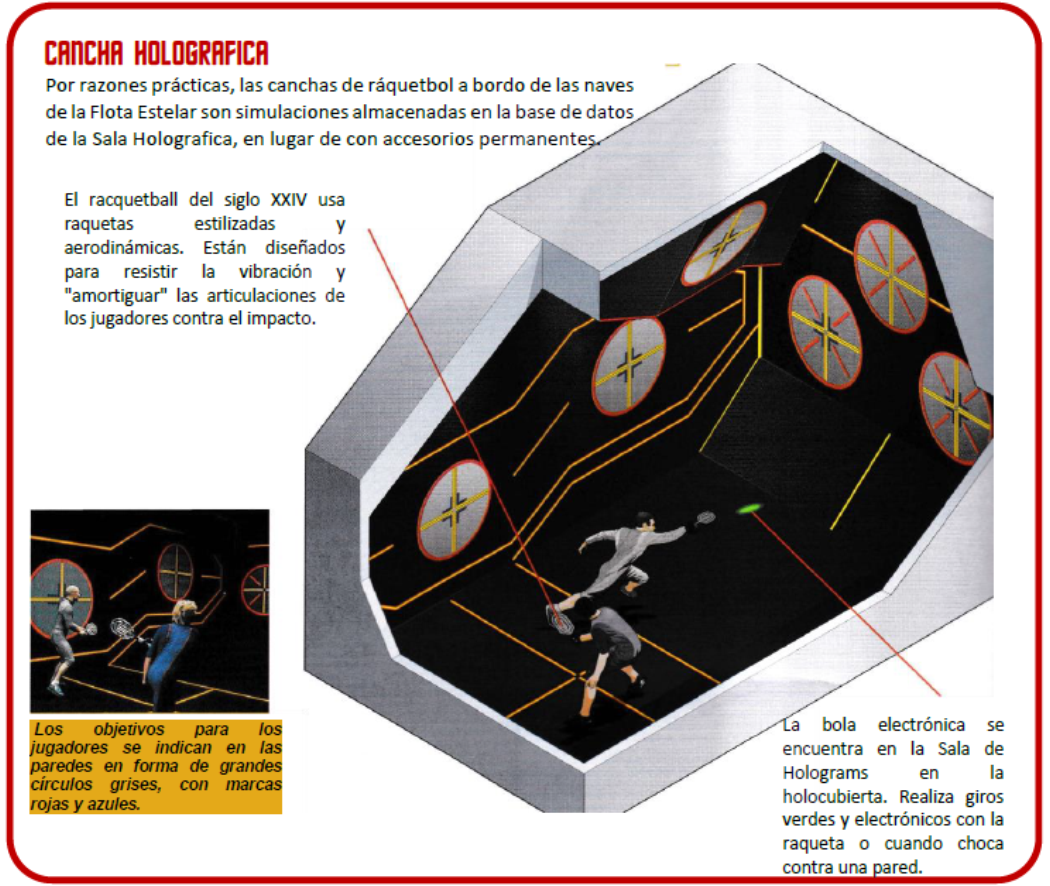 CANCHA HOLOGRAFICA
Por razones prácticas, las canchas de ráquetbol a bordo de las naves de la Flota Estelar son simulaciones almacenadas en la base de datos de la Sala Holografica, en lugar de con accesorios permanentes.

El racquetball del siglo XXIV usa raquetas estilizadas y aerodinámicas. Están diseñados para resistir la vibración y "amortiguar" las articulaciones de los jugadores contra el impacto.

Los objetivos para los jugadores se indican en las paredes en forma de grandes círculos grises, con marcas rojas y azules.

La bola electrónica se encuentra en la Sala de Holograms en la holocubierta. Realiza giros verdes y electrónicos con la raqueta o cuando choca contra una pared.